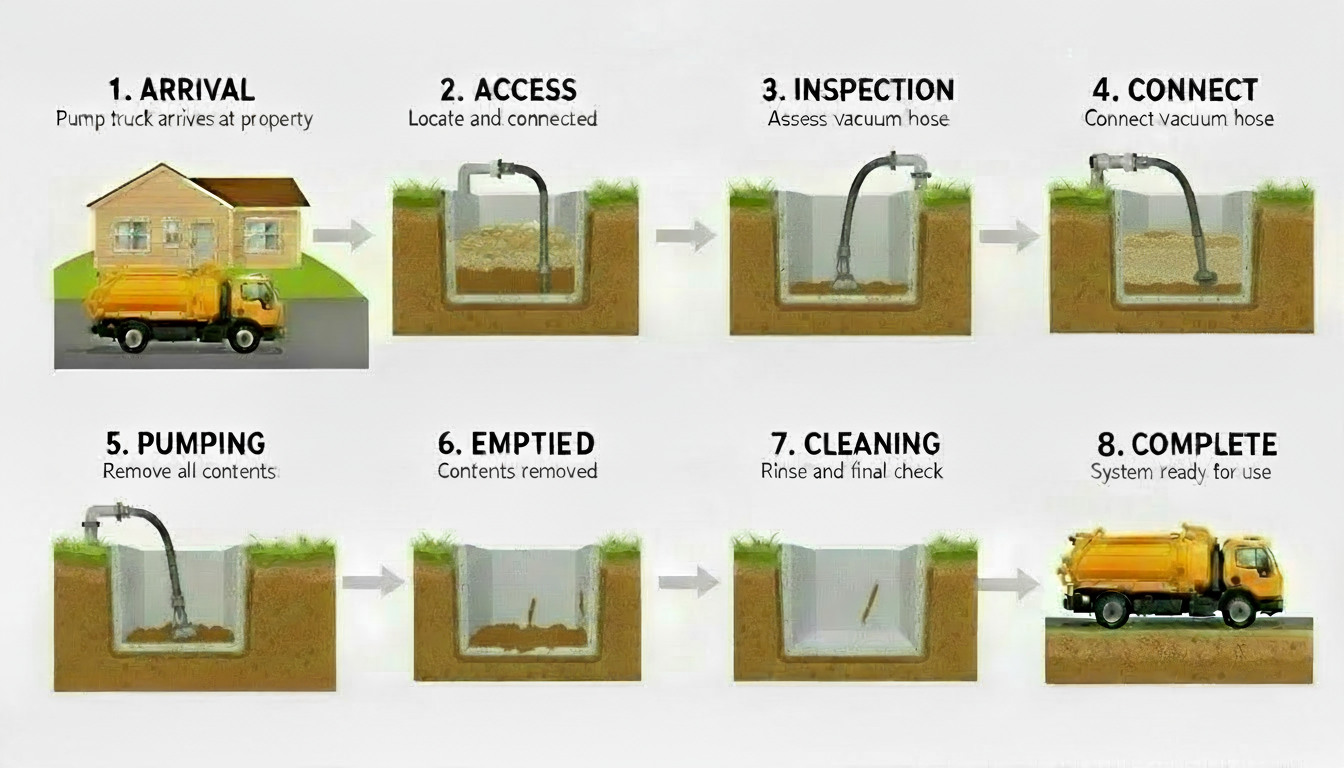 1. ARRIVAL
Pump truck arrives at property

2. ACCESS
Locate and connected

3. INSPECTION
Assess vacuum hose

4. CONNECT
Connect vacuum hose

5. PUMPING
Remove all contents

6. EMPTIED
Contents removed

7. CLEANING
Rinse and final check

8. COMPLETE
System ready for use